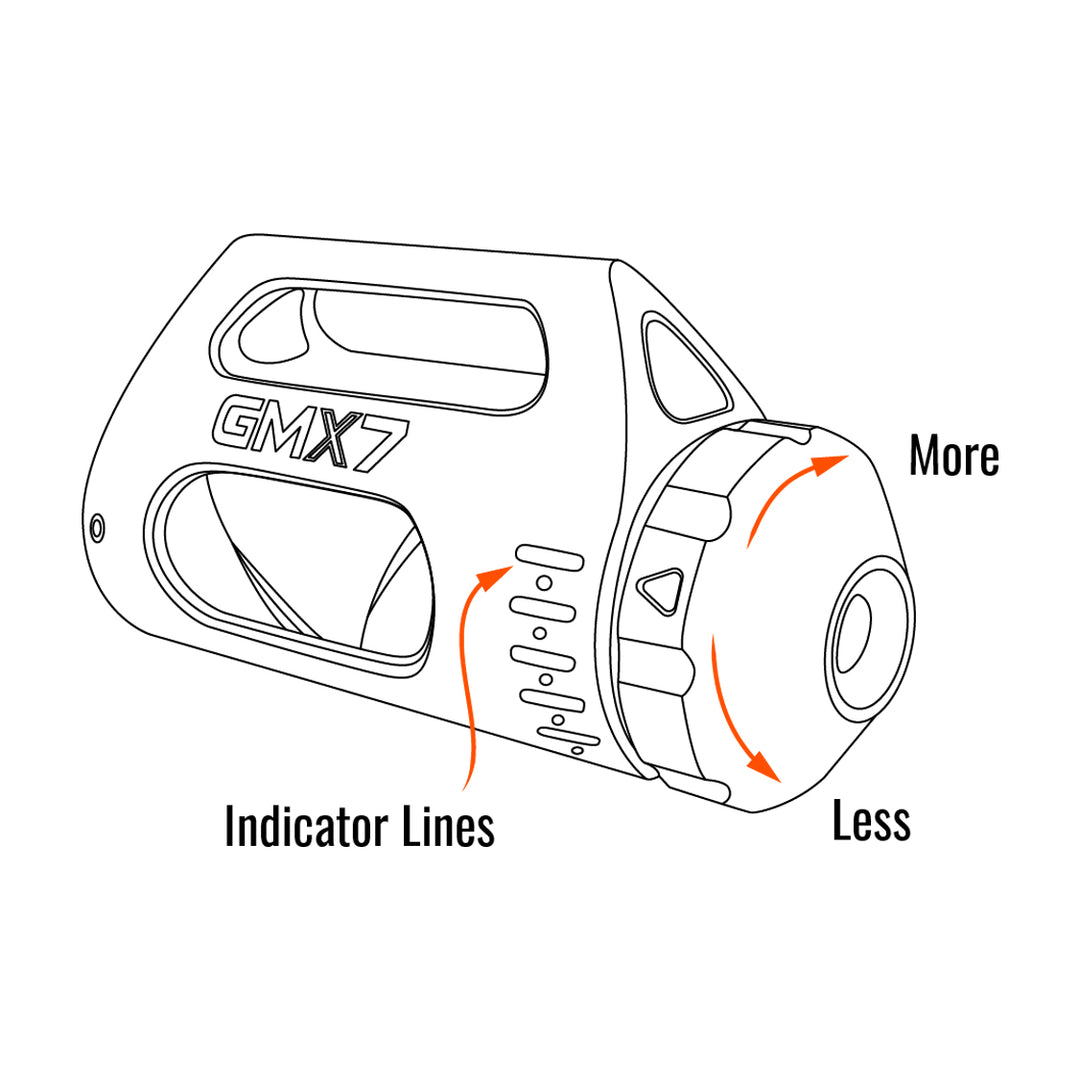 GMX7

More

Indicator Lines

Less