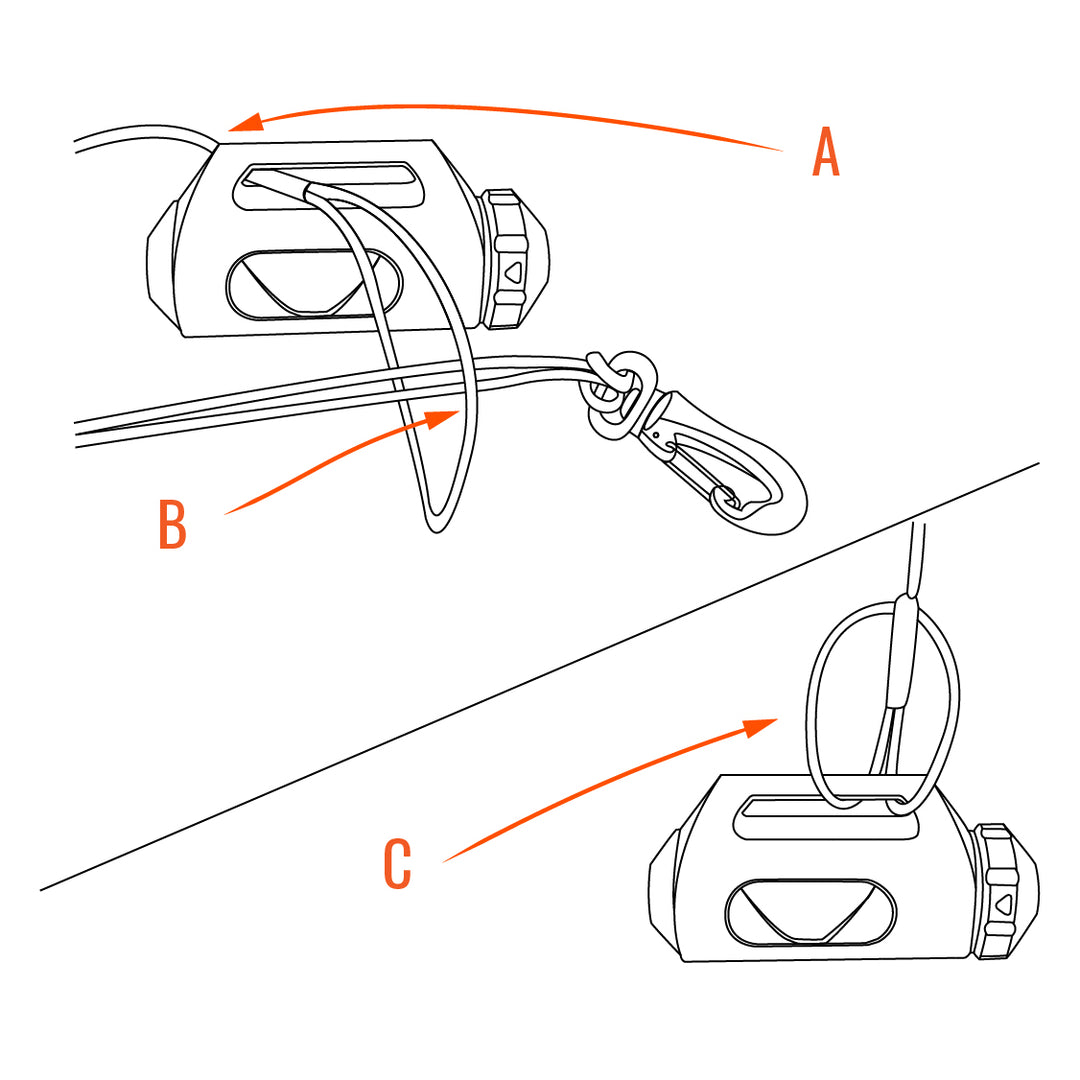 A

B

C